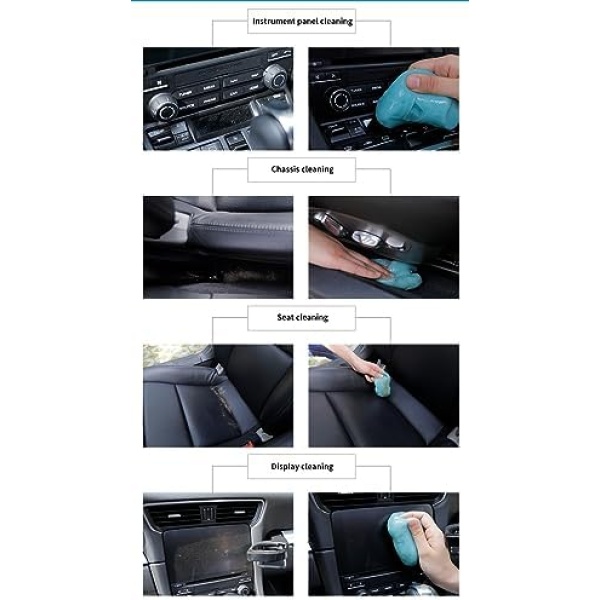 Instrument panel cleaning

Chassis cleaning

Seat cleaning

Display cleaning