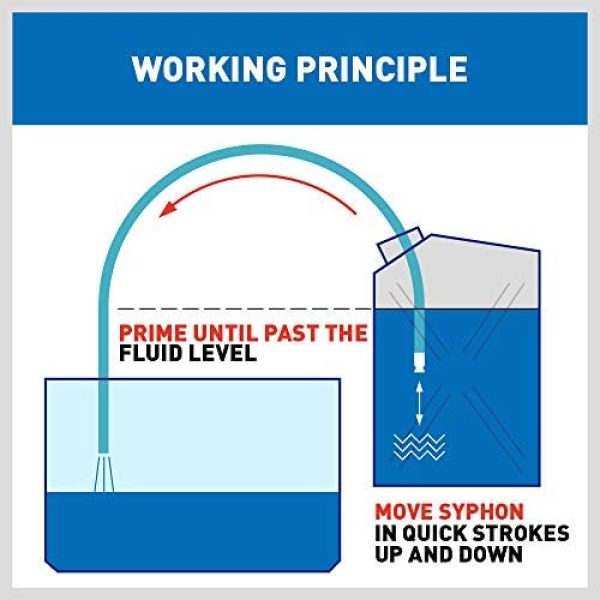 WORKING PRINCIPLE

PRIME UNTIL PAST THE FLUID LEVEL

MOVE SYPHON IN QUICK STROKES UP AND DOWN